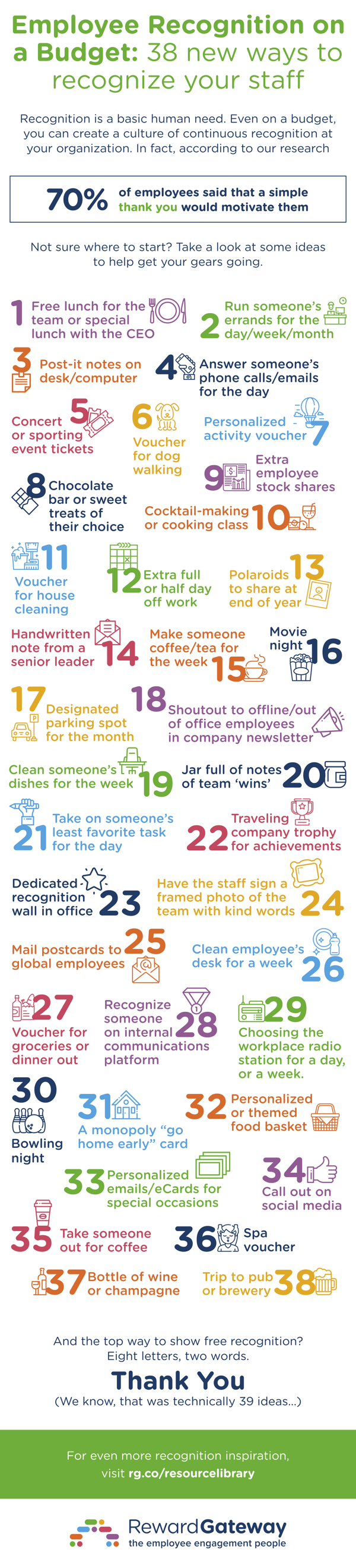 Employee Recognition on a Budget: 38 new ways to recognize your staff

Recognition is a basic human need. Even on a budget, you can create a culture of continuous recognition at your organization. In fact, according to our research

70% of employees said that a simple thank you would motivate them

Not sure where to start? Take a look at some ideas to help get your gears going.

1 Free lunch for the team or special lunch with the CEO

2 Run someone's errands for the day/week/month

3 Post-it notes on desk/computer

4 Answer someone's phone calls/emails for the day

5 Concert or sporting event tickets

6 Voucher for dog walking

7 Personalized activity voucher

8 Chocolate bar or sweet treats of their choice

9 Extra employee stock shares

10 Cocktail-making or cooking class

11 Voucher for house cleaning

12 Extra full or half day off work

13 Polaroids to share at end of year

14 Handwritten note from a senior leader

15 Make someone coffee/tea for the week

16 Movie night

17 Designated parking spot for the month

18 Shoutout to offline/out of office employees in company newsletter

19 Clean someone's dishes for the week

20 Jar full of notes of team 'wins'

21 Take on someone's least favorite task for the day

22 Traveling company trophy for achievements

23 Dedicated recognition wall in office

24 Have the staff sign a framed photo of the team with kind words

25 Mail postcards to global employees

26 Clean employee's desk for a week

27 Voucher for groceries or dinner out

28 Recognize someone on internal communications platform

29 Choosing the workplace radio station for a day, or a week.

30 Bowling night

31 A monopoly "go home early" card

32 Personalized or themed food basket

33 Personalized emails/eCards for special occasions

34 Call out on social media

35 Take someone out for coffee

36 Spa voucher

37 Bottle of wine or champagne

38 Trip to pub or brewery

And the top way to show free recognition? Eight letters, two words.

Thank You

(We know, that was technically 39 ideas...)

For even more recognition inspiration, visit rg.co/resourcelibrary

RewardGateway
the employee engagement people