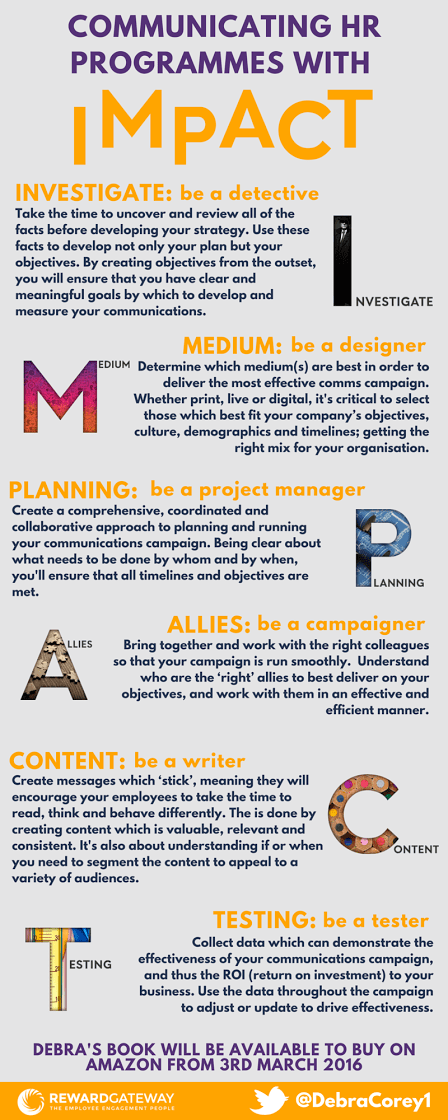 COMMUNICATING HR PROGRAMMES WITH

IMPACT

INVESTIGATE: be a detective

Take the time to uncover and review all of the facts before developing your strategy. Use these facts to develop not only your plan but your objectives. By creating objectives from the outset, you will ensure that you have clear and meaningful goals by which to develop and measure your communications.

INVESTIGATE

MEDIUM: be a designer

MEDIUM

Determine which medium(s) are best in order to deliver the most effective comms campaign. Whether print, live or digital, it's critical to select those which best fit your company's objectives, culture, demographics and timelines; getting the right mix for your organisation.

PLANNING: be a project manager

Create a comprehensive, coordinated and collaborative approach to planning and running your communications campaign. Being clear about what needs to be done by whom and by when, you'll ensure that all timelines and objectives are met.

PLANNING

ALLIES: be a campaigner

ALLIES

Bring together and work with the right colleagues so that your campaign is run smoothly. Understand who are the 'right' allies to best deliver on your objectives, and work with them in an effective and efficient manner.

CONTENT: be a writer

Create messages which 'stick', meaning they will encourage your employees to take the time to read, think and behave differently. The is done by creating content which is valuable, relevant and consistent. It's also about understanding if or when you need to segment the content to appeal to a variety of audiences.

CONTENT

TESTING: be a tester

TESTING

Collect data which can demonstrate the effectiveness of your communications campaign, and thus the ROI (return on investment) to your business. Use the data throughout the campaign to adjust or update to drive effectiveness.

DEBRA'S BOOK WILL BE AVAILABLE TO BUY ON AMAZON FROM 3RD MARCH 2016

REWARDGATEWAY
THE EMPLOYEE ENGAGEMENT PEOPLE

@DebraCorey1