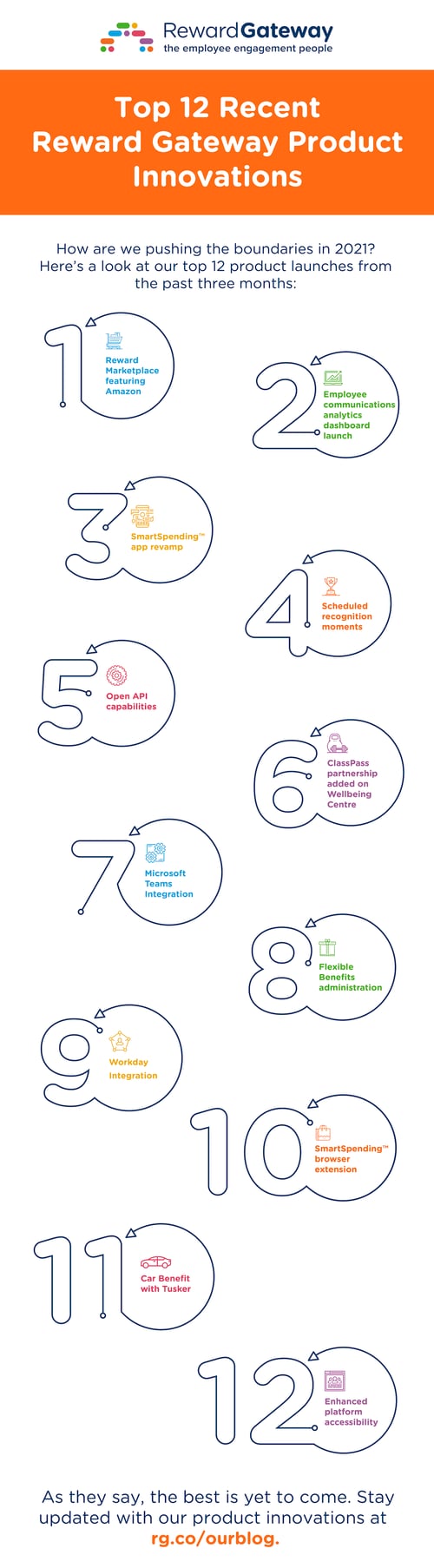 RewardGateway
the employee engagement people

Top 12 Recent Reward Gateway Product Innovations

How are we pushing the boundaries in 2021? Here's a look at our top 12 product launches from the past three months:

1
Reward Marketplace featuring Amazon

2
Employee communications analytics dashboard launch

3
SmartSpending™ app revamp

4
Scheduled recognition moments

5
Open API capabilities

6
ClassPass partnership added on Wellbeing Centre

7
Microsoft Teams Integration

8
Flexible Benefits administration

9
Workday Integration

10
SmartSpending™ browser extension

11
Car Benefit with Tusker

12
Enhanced platform accessibility

As they say, the best is yet to come. Stay updated with our product innovations at rg.co/ourblog.