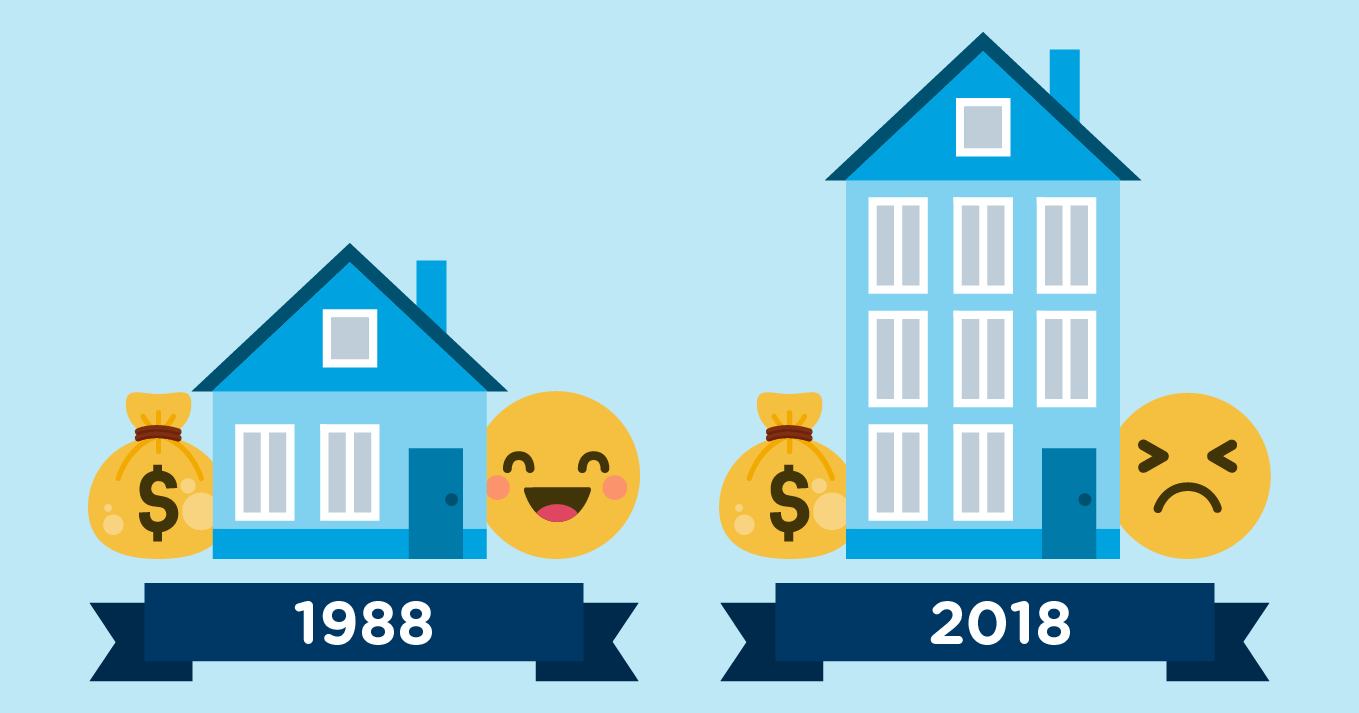 $
1988
$
2018