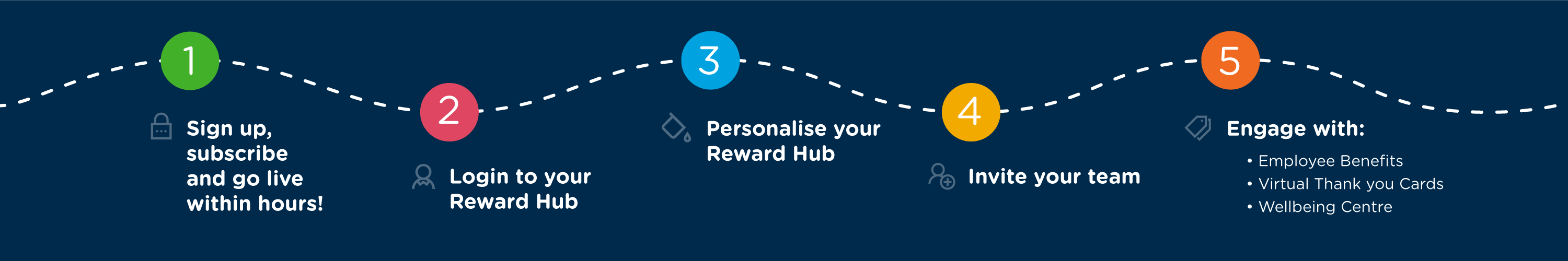 1

Sign up, subscribe and go live within hours!

2

Login to your Reward Hub

3

Personalise your Reward Hub

4

Invite your team

5

Engage with:

• Employee Benefits
• Virtual Thank you Cards
• Wellbeing Centre